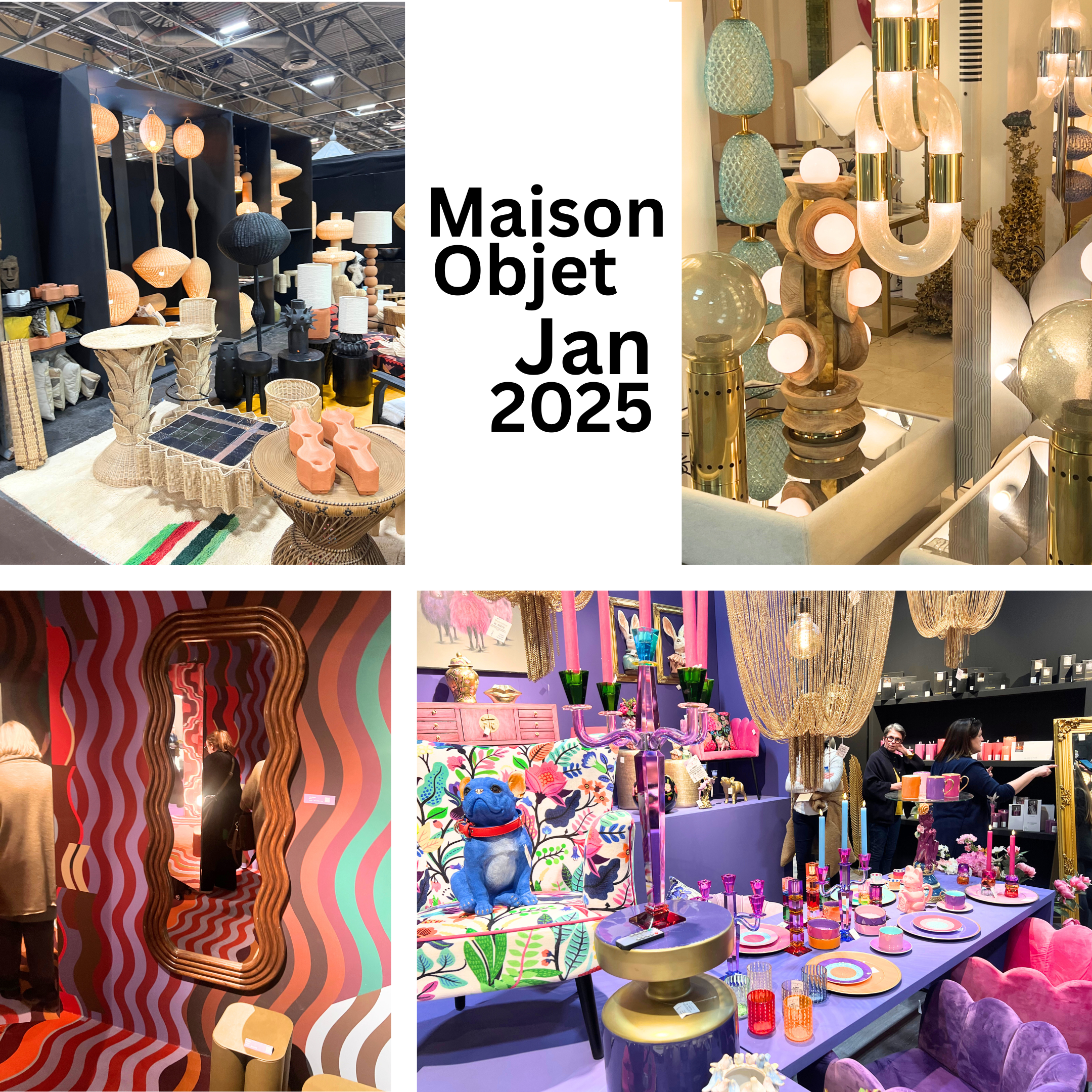 Maison Objet
Jan 2025